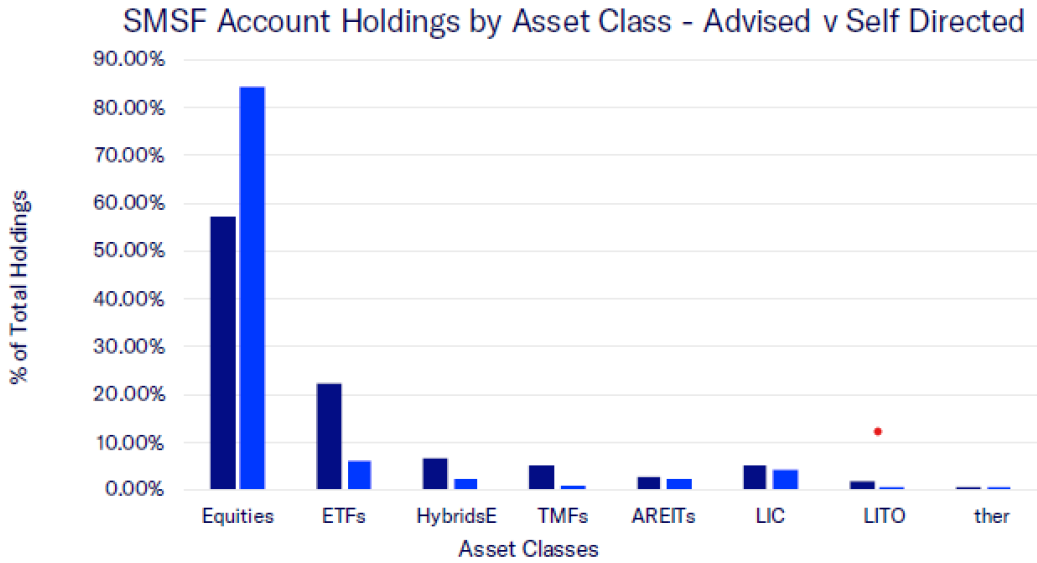 SMSF Account Holdings by Asset Class - Advised v Self Directed

% of Total Holdings

90.00%
80.00%
70.00%
60.00%
50.00%
40.00%
30.00%
20.00%
10.00%
0.00%

Equities ETFs HybridsE TMFs AREITs LIC LITO ther

Asset Classes