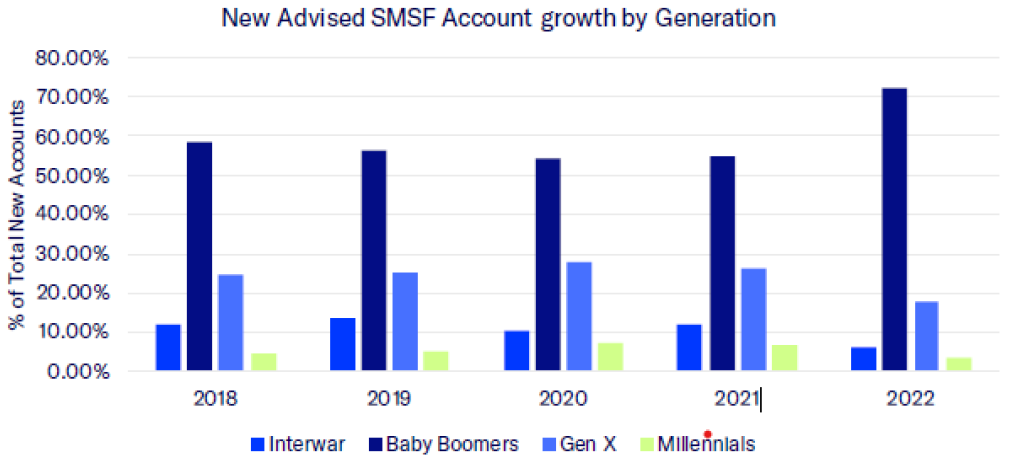 New Advised SMSF Account growth by Generation

% of Total New Accounts

80.00%
70.00%
60.00%
50.00%
40.00%
30.00%
20.00%
10.00%
0.00%

2018
2019
2020
2021
2022

Interwar
Baby Boomers
Gen X
Millennials